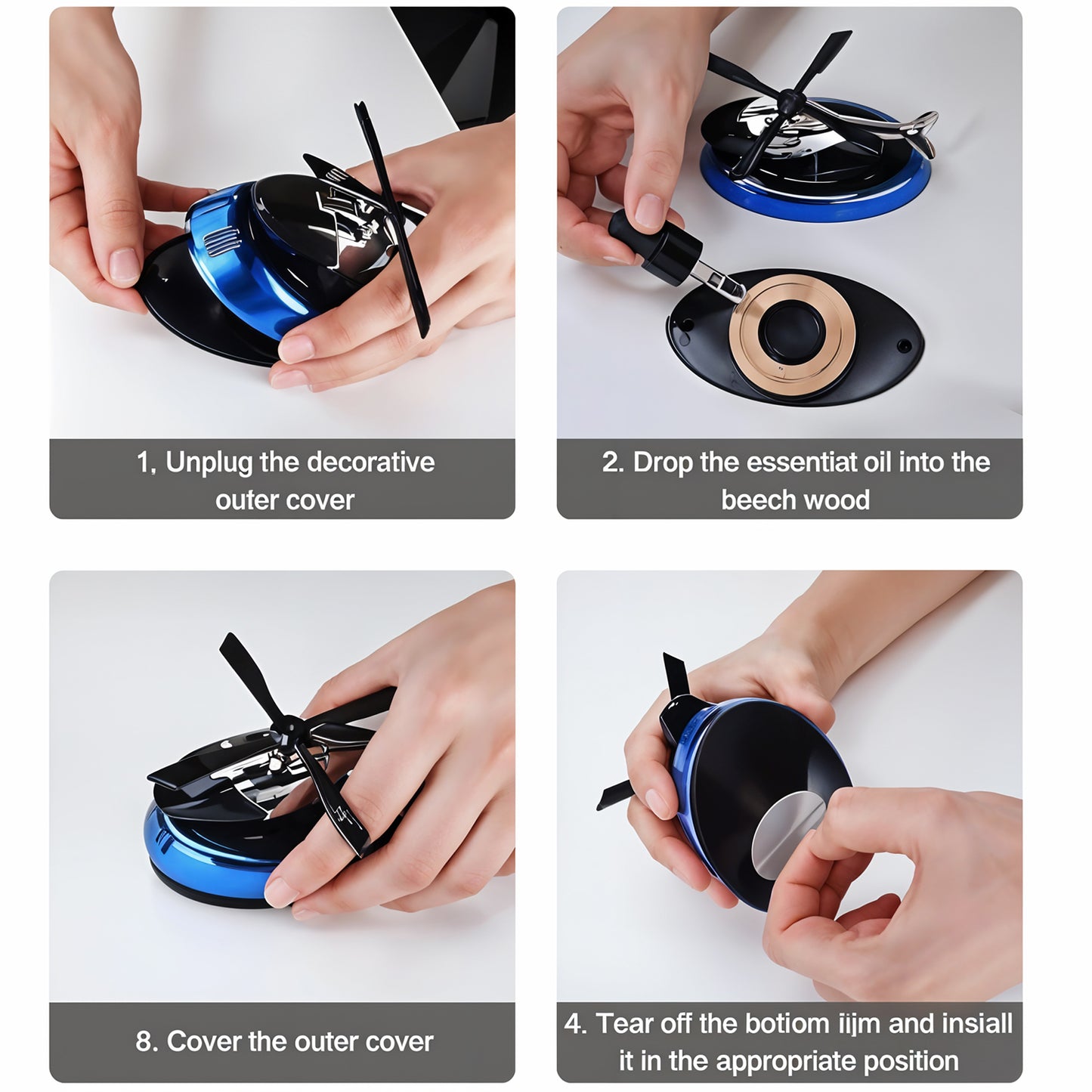 1, Unplug the decorative outer cover

2. Drop the essentiat oil into the beech wood

8. Cover the outer cover

4. Tear off the botiom iijm and insiall it in the appropriate position