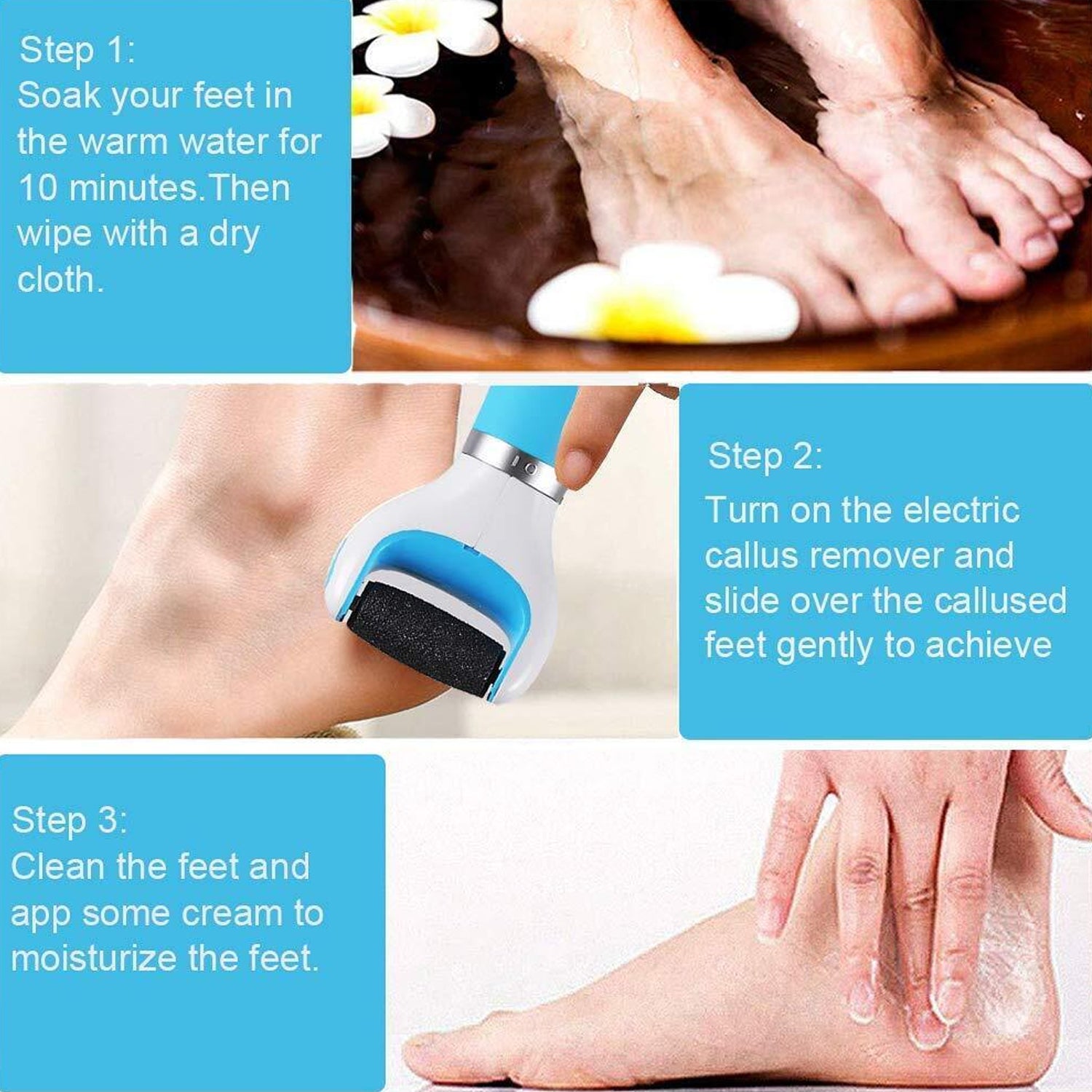 Step 1:
Soak your feet in the warm water for 10 minutes.Then wipe with a dry cloth.

Step 2:
Turn on the electric callus remover and slide over the callused feet gently to achieve

Step 3:
Clean the feet and app some cream to moisturize the feet.