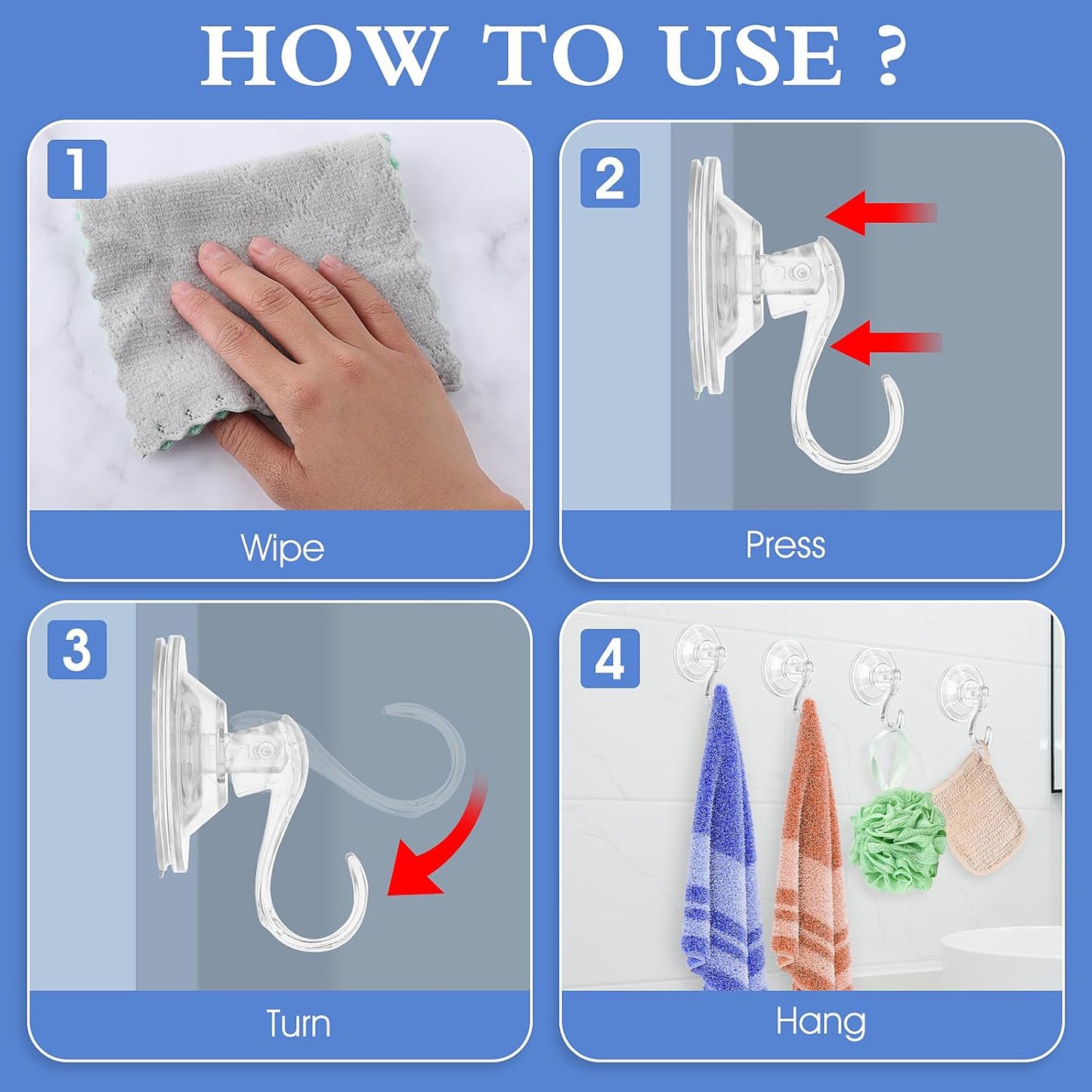 HOW TO USE ?

1

Wipe

2

Press

3

Turn

4

Hang