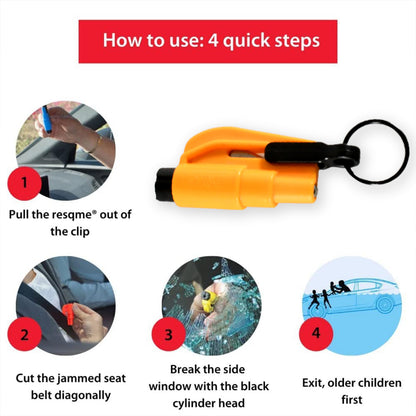 How to use: 4 quick steps

1

Pull the resqme® out of the clip

2

Cut the jammed seat belt diagonally

3

Break the side window with the black cylinder head

4

Exit, older children first