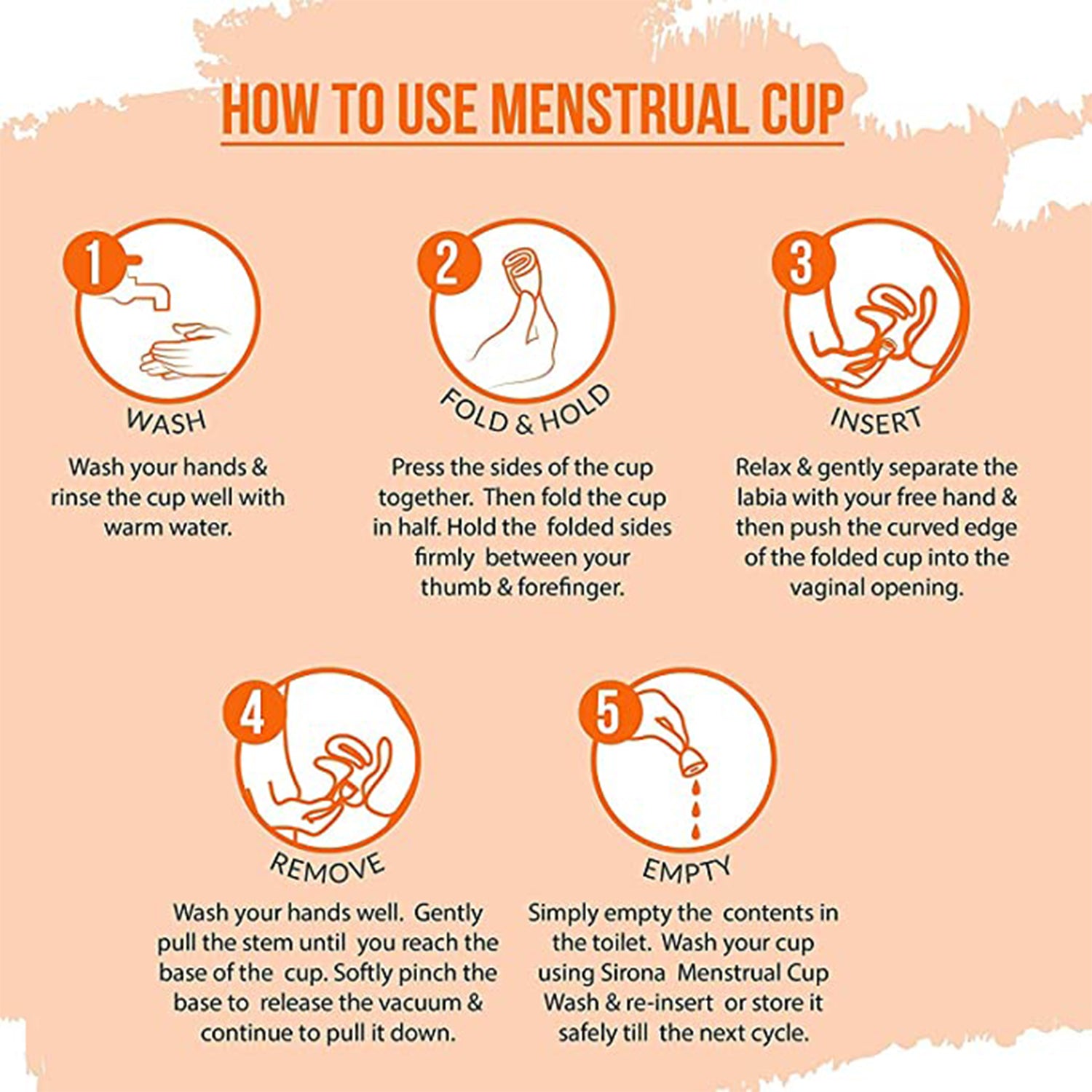 HOW TO USE MENSTRUAL CUP

1

WASH

Wash your hands & rinse the cup well with warm water.

2

FOLD & HOLD

Press the sides of the cup together. Then fold the cup in half. Hold the folded sides firmly between your thumb & forefinger.

3

INSERT

Relax & gently separate the labia with your free hand & then push the curved edge of the folded cup into the vaginal opening.

4

REMOVE

Wash your hands well. Gently pull the stem until you reach the base of the cup. Softly pinch the base to release the vacuum & continue to pull it down.

5

EMPTY

Simply empty the contents in the toilet. Wash your cup using Sirona Menstrual Cup Wash & re-insert or store it safely till the next cycle.